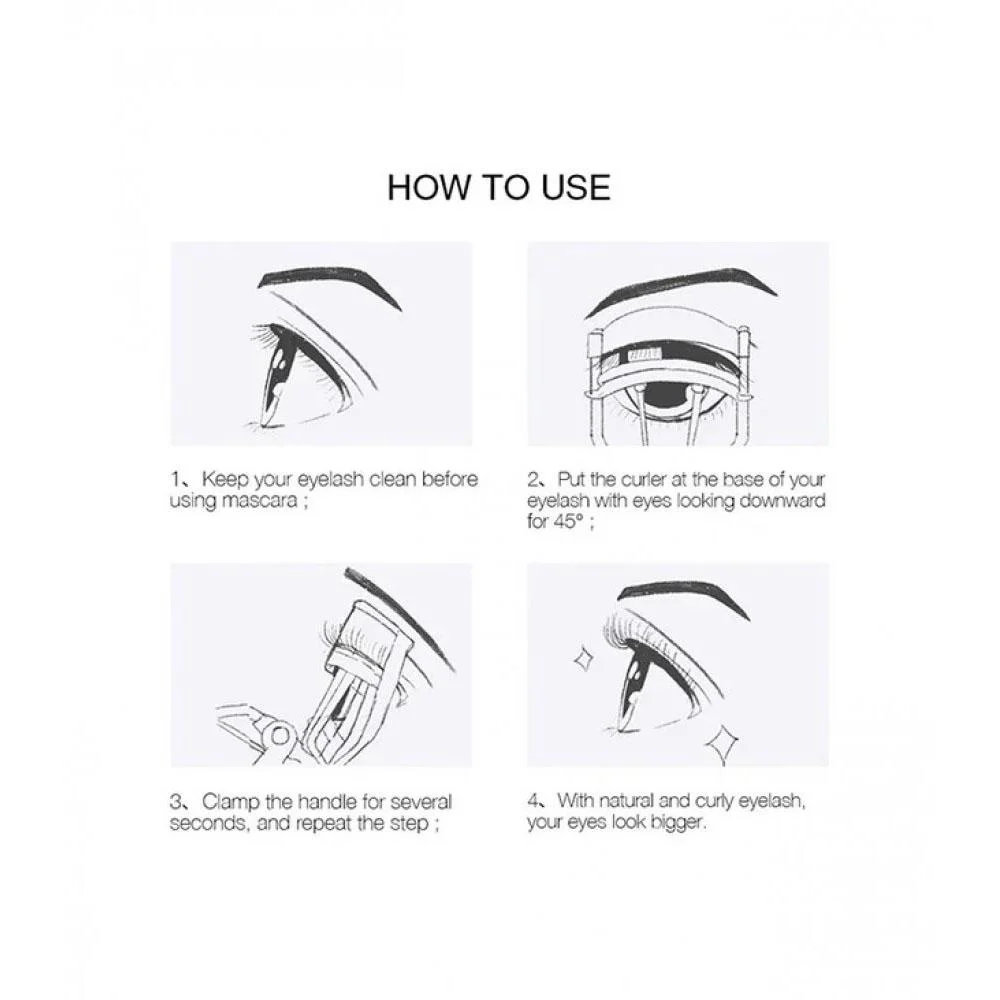 HOW TO USE

1、Keep your eyelash clean before using mascara ;

2、Put the curler at the base of your eyelash with eyes looking downward for 45° ;

3、Clamp the handle for several seconds, and repeat the step ;

4、With natural and curly eyelash, your eyes look bigger.